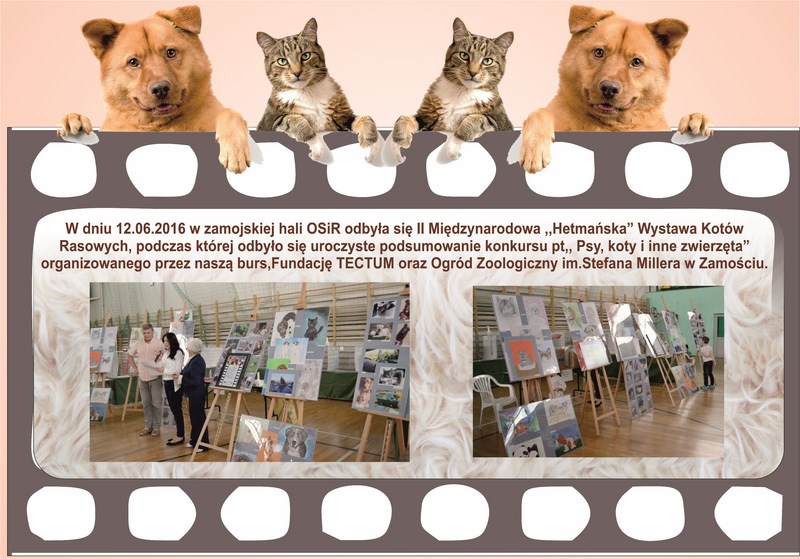 W dniu 12.06.2016 w zamojskiej hali OSiR odbyła się II Międzynarodowa ,,Hetmańska" Wystawa Kotów Rasowych, podczas której odbyło się uroczyste podsumowanie konkursu pt,, Psy, koty i inne zwierzęta" organizowanego przez naszą burs,Fundację TECTUM oraz Ogród Zoologiczny im.Stefana Millera w Zamościu.